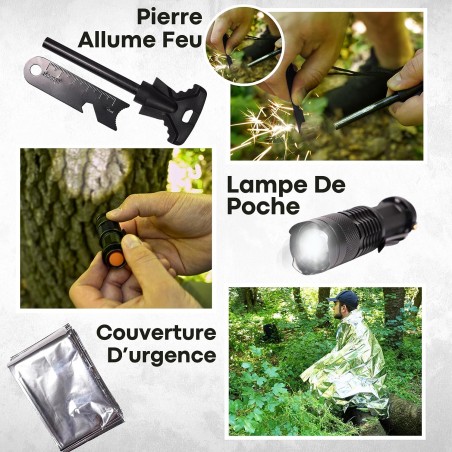 Pierre Allume Feu

Lampe De Poche

Couverture D'urgence